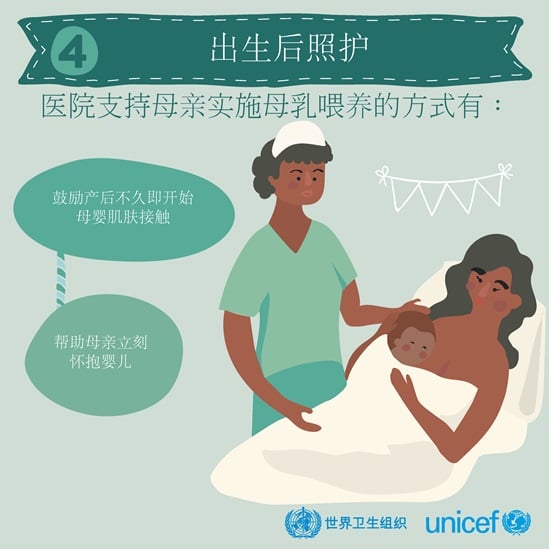 4 出生后照护

医院支持母亲实施母乳喂养的方式有：

鼓励产后不久即开始母婴肌肤接触

帮助母亲立刻怀抱婴儿

世界卫生组织

unicef