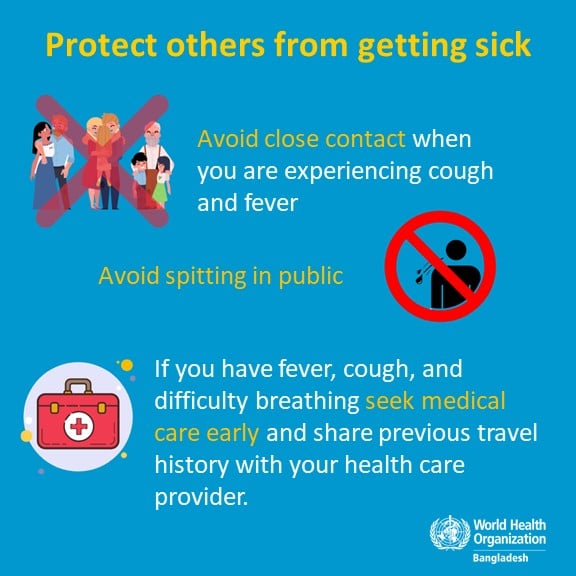 Protect others from getting sick

Avoid close contact when you are experiencing cough and fever

Avoid spitting in public

If you have fever, cough, and difficulty breathing seek medical care early and share previous travel history with your health care provider.

World Health Organization
Bangladesh